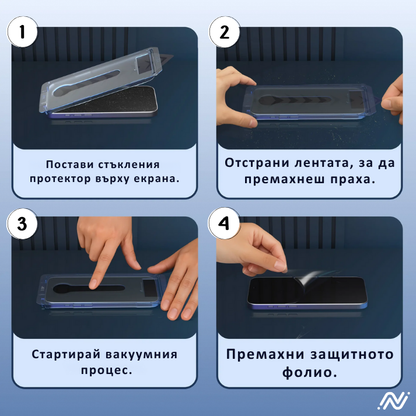 1

Постави стъкления протектор върху екрана.

2

Отстрани лентата, за да премахнеш праха.

3

Стартирай вакуумния процес.

4

Премахни защитното фолио.